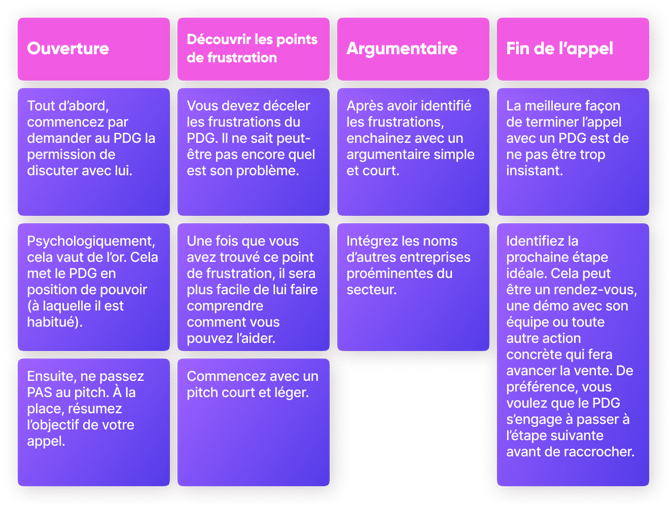 Ouverture

Tout d'abord, commencez par demander au PDG la permission de discuter avec lui.

Psychologiquement, cela vaut de l'or. Cela met le PDG en position de pouvoir (à laquelle il est habitué).

Ensuite, ne passez PAS au pitch. À la place, résumez l'objectif de votre appel.

Découvrir les points de frustration

Vous devez déceler les frustrations du PDG. Il ne sait peut-être pas encore quel est son problème.

Une fois que vous avez trouvé ce point de frustration, il sera plus facile de lui faire comprendre comment vous pouvez l'aider.

Commencez avec un pitch court et léger.

Argumentaire

Après avoir identifié les frustrations, enchainez avec un argumentaire simple et court.

Intégrez les noms d'autres entreprises proéminentes du secteur.

Fin de l'appel

La meilleure façon de terminer l'appel avec un PDG est de ne pas être trop insistant.

Identifiez la prochaine étape idéale. Cela peut être un rendez-vous, une démo avec son équipe ou toute autre action concrète qui fera avancer la vente. De préférence, vous voulez que le PDG s'engage à passer à l'étape suivante avant de raccrocher.