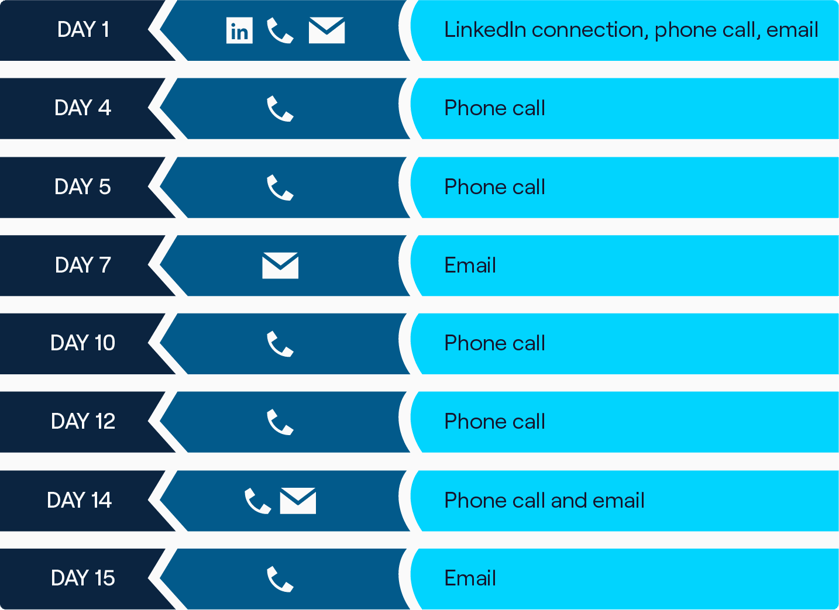 DAY 1 in LinkedIn connection, phone call, email

DAY 4 Phone call

DAY 5 Phone call

DAY 7 Email

DAY 10 Phone call

DAY 12 Phone call

DAY 14 Phone call and email

DAY 15 Email