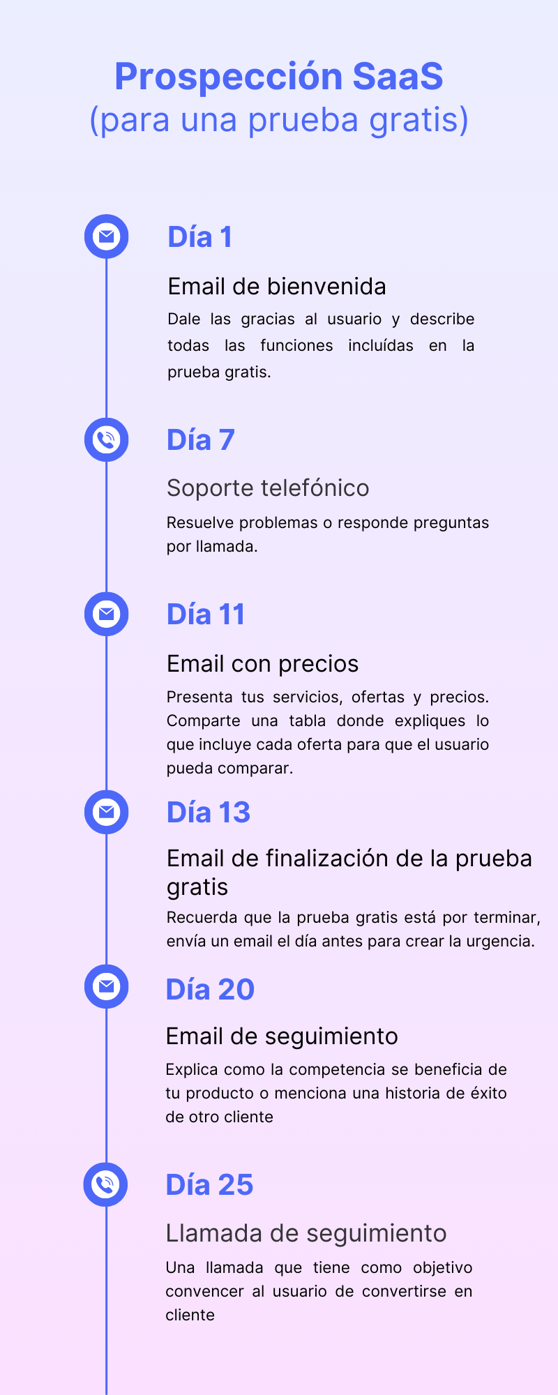 Prospección SaaS
(para una prueba gratis)

Día 1

Email de bienvenida

Dale las gracias al usuario y describe todas las funciones incluídas en la prueba gratis.

Día 7

Soporte telefónico

Resuelve problemas o responde preguntas por llamada.

Día 11

Email con precios

Presenta tus servicios, ofertas y precios. Comparte una tabla donde expliques lo que incluye cada oferta para que el usuario pueda comparar.

Día 13

Email de finalización de la prueba gratis

Recuerda que la prueba gratis está por terminar, envía un email el día antes para crear la urgencia.

Día 20

Email de seguimiento

Explica como la competencia se beneficia de tu producto o menciona una historia de éxito de otro cliente

Día 25

Llamada de seguimiento

Una llamada que tiene como objetivo convencer al usuario de convertirse en cliente